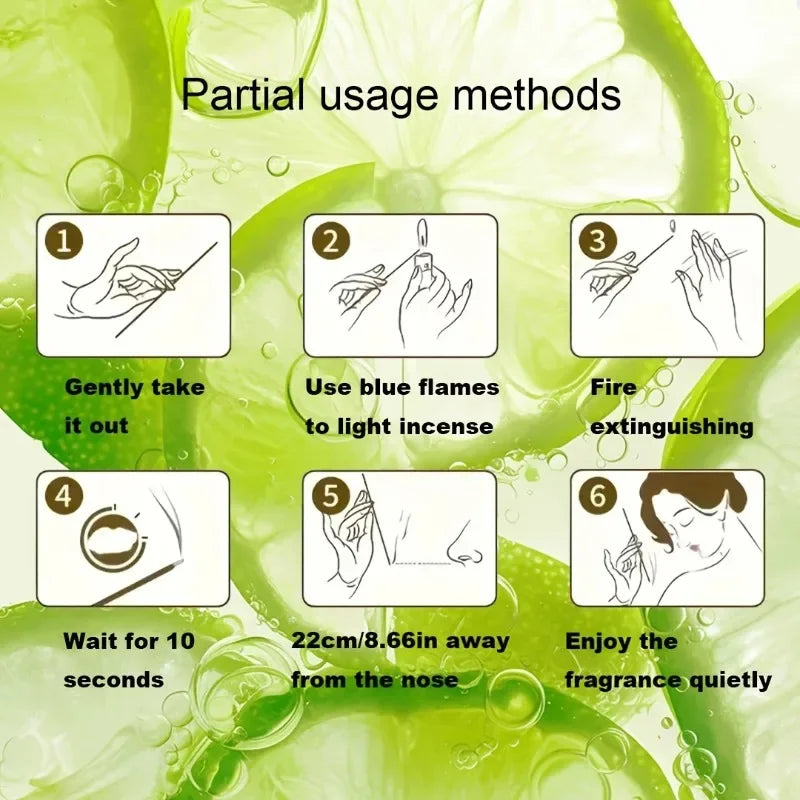 Partial usage methods

1

Gently take it out

2

Use blue flames to light incense

3

Fire extinguishing

4

Wait for 10 seconds

5

22cm/8.66in away from the nose

6

Enjoy the fragrance quietly