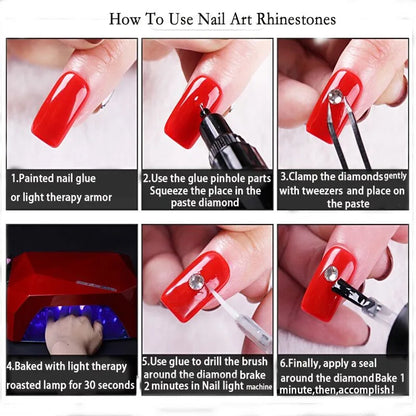 How To Use Nail Art Rhinestones

1.Painted nail glue or light therapy armor

2.Use the glue pinhole parts Squeeze the place in the paste diamond

3.Clamp the diamonds gently with tweezers and place on the paste

4.Baked with light therapy roasted lamp for 30 seconds

5.Use glue to drill the brush around the diamond brake 2 minutes in Nail light machine

6.Finally, apply a seal around the diamond Bake 1 minute,then,accomplish!