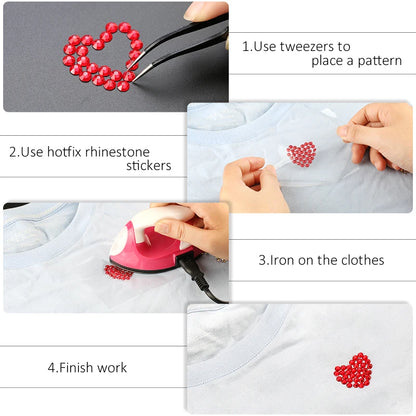 1.Use tweezers to place a pattern

2.Use hotfix rhinestone stickers

3.Iron on the clothes

4.Finish work