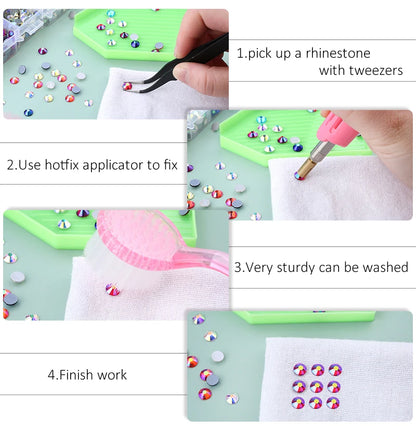 1.pick up a rhinestone with tweezers

2.Use hotfix applicator to fix

3.Very sturdy can be washed

4.Finish work