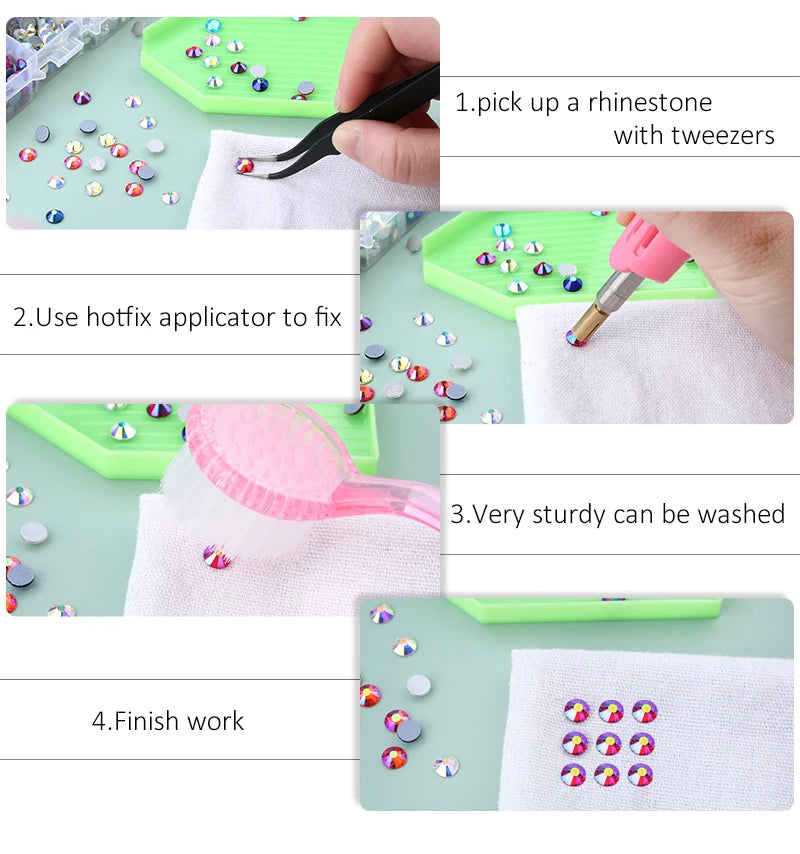 1.pick up a rhinestone with tweezers

2.Use hotfix applicator to fix

3.Very sturdy can be washed

4.Finish work