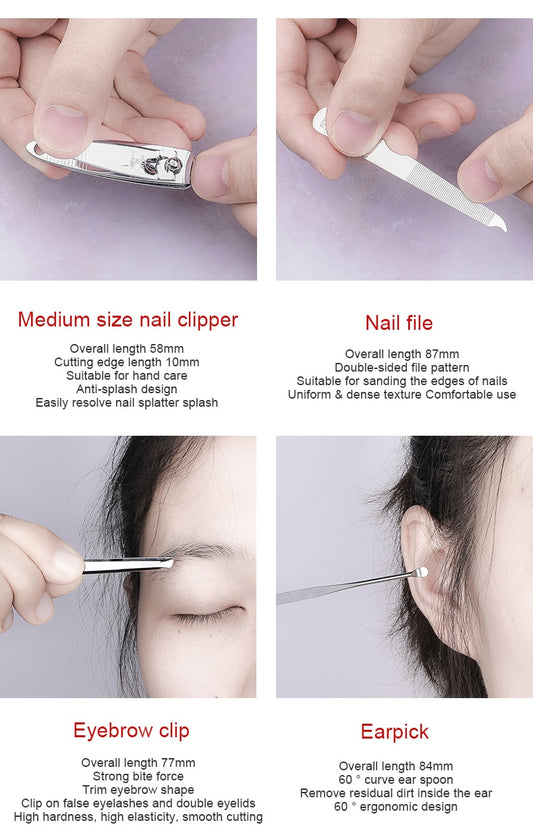 Medium size nail clipper

Overall length 58mm
Cutting edge length 10mm
Suitable for hand care
Anti-splash design
Easily resolve nail splatter splash

Nail file

Overall length 87mm
Double-sided file pattern
Suitable for sanding the edges of nails
Uniform & dense texture Comfortable use

Eyebrow clip

Overall length 77mm
Strong bite force
Trim eyebrow shape
Clip on false eyelashes and double eyelids
High hardness, high elasticity, smooth cutting

Earpick

Overall length 84mm
60 ° curve ear spoon
Remove residual dirt inside the ear
60 ° ergonomic design