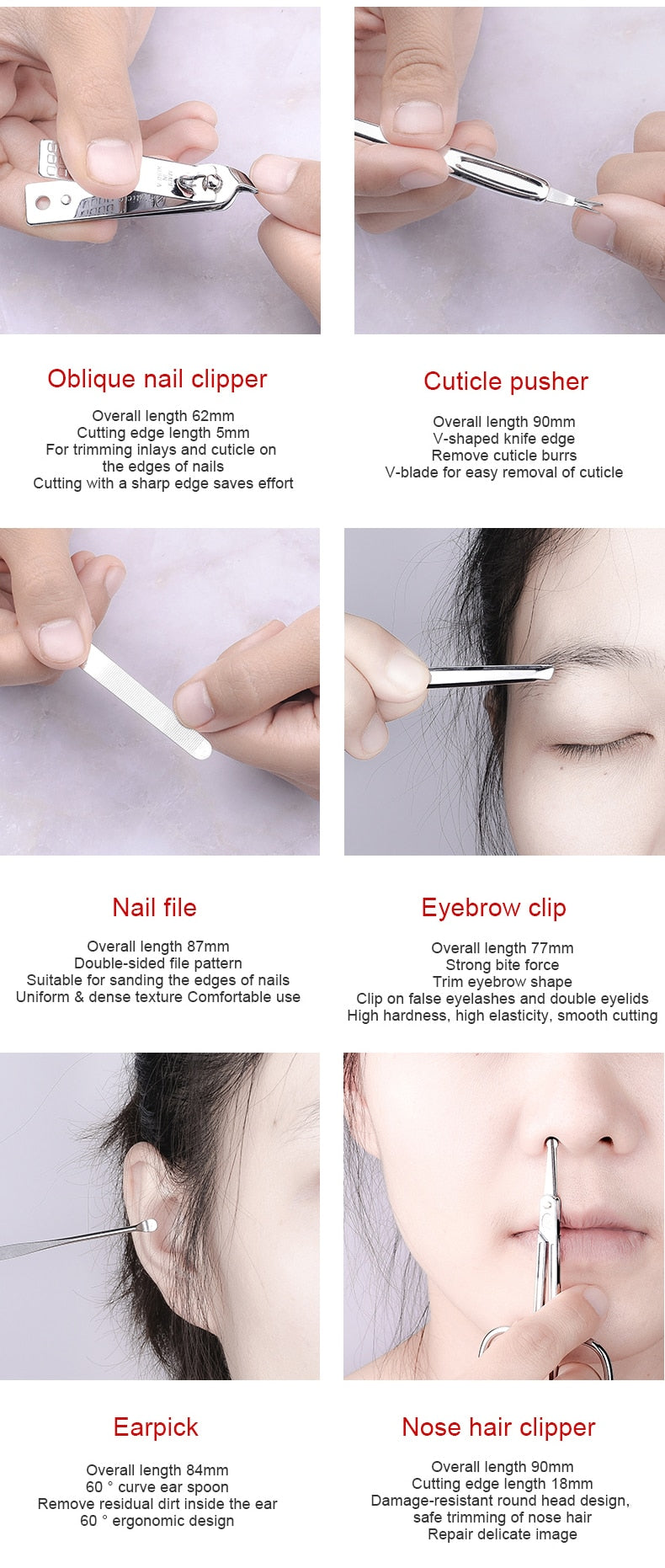 Oblique nail clipper

Overall length 62mm
Cutting edge length 5mm
For trimming inlays and cuticle on the edges of nails
Cutting with a sharp edge saves effort

Cuticle pusher

Overall length 90mm
V-shaped knife edge
Remove cuticle burrs
V-blade for easy removal of cuticle

Nail file

Overall length 87mm
Double-sided file pattern
Suitable for sanding the edges of nails
Uniform & dense texture Comfortable use

Eyebrow clip

Overall length 77mm
Strong bite force
Trim eyebrow shape
Clip on false eyelashes and double eyelids
High hardness, high elasticity, smooth cutting

Earpick

Overall length 84mm
60 ° curve ear spoon
Remove residual dirt inside the ear
60 ° ergonomic design

Nose hair clipper

Overall length 90mm
Cutting edge length 18mm
Damage-resistant round head design, safe trimming of nose hair
Repair delicate image