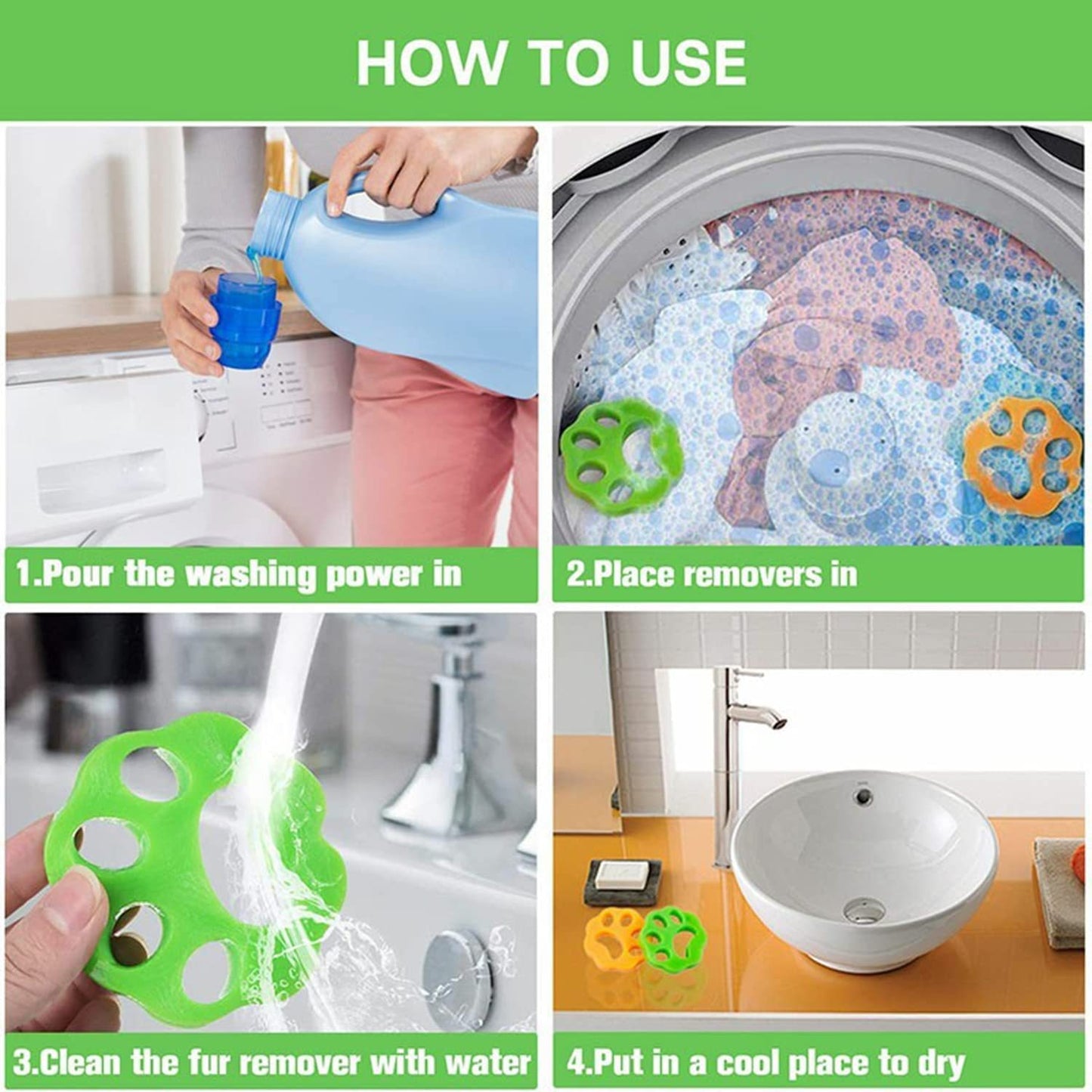 HOW TO USE

1.Pour the washing power in

2.Place removers in

3.Clean the fur remover with water

4.Put in a cool place to dry