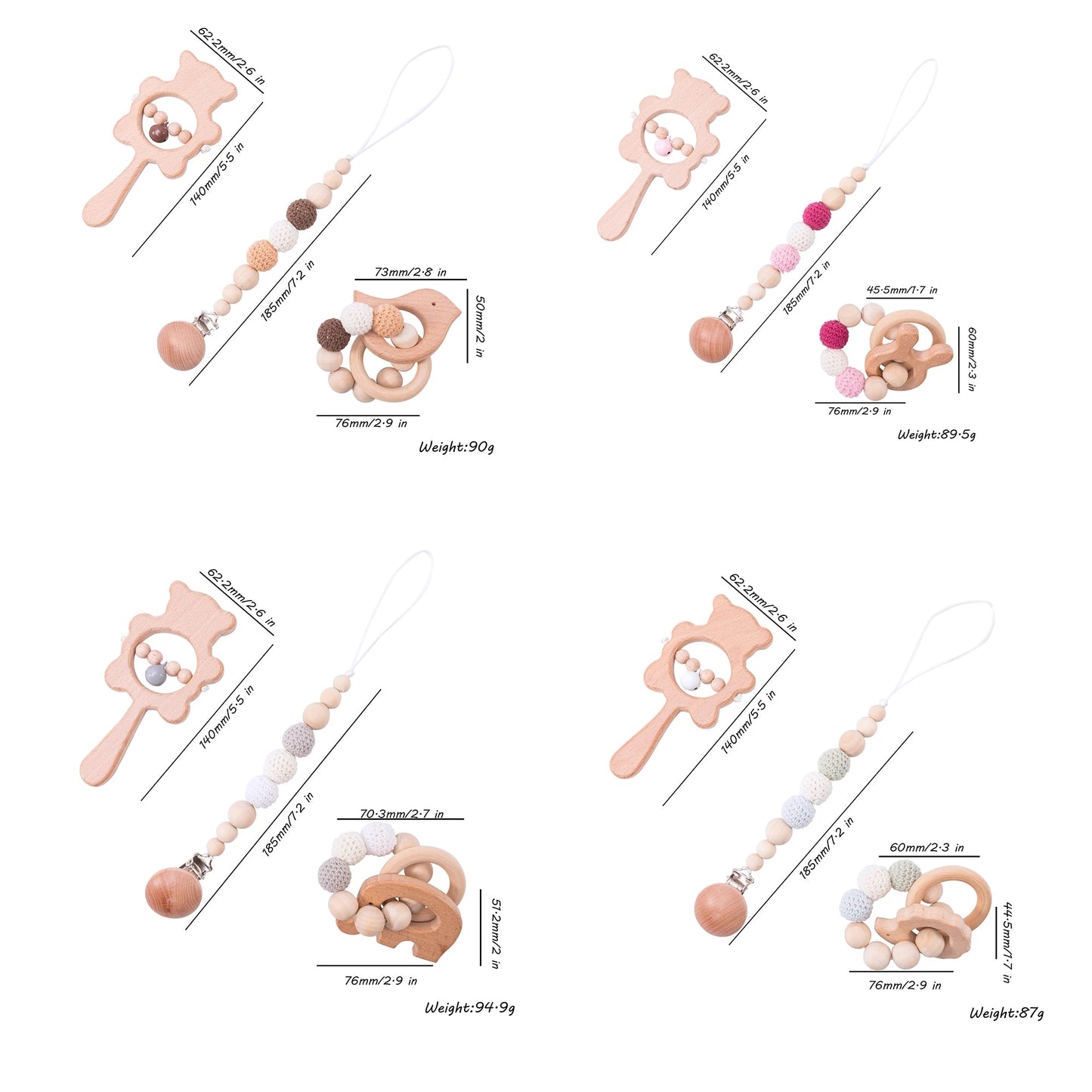 62·2mm/2·6 in
140mm/5·5 in
185mm/7·2 in
73mm/2·8 in
50mm/2 in
76mm/2·9 in
Weight:90g

62·2mm/2·6 in
140mm/5·5 in
185mm/7·2 in
45·5mm/1·7 in
60mm/2·3 in
76mm/2·9 in
Weight:89·5g

62·2mm/2·6 in
140mm/5·5 in
185mm/7·2 in
70·3mm/2·7 in
51·2mm/2 in
76mm/2·9 in
Weight:94·9g

62·2mm/2·6 in
140mm/5·5 in
185mm/7·2 in
60mm/2·3 in
44·5mm/1·7 in
76mm/2·9 in
Weight:87g