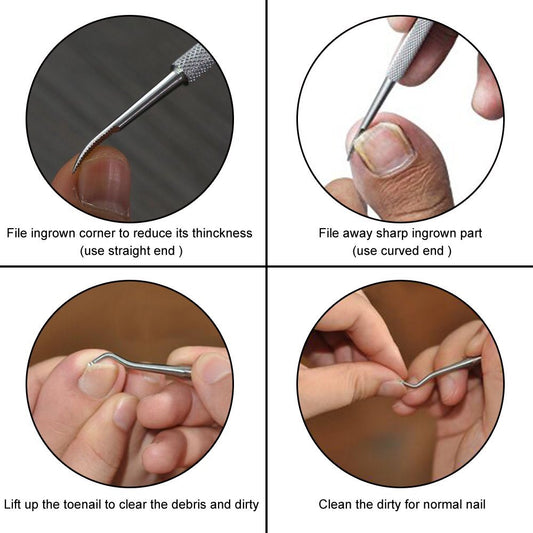 File ingrown corner to reduce its thinckness
(use straight end )

File away sharp ingrown part
(use curved end )

Lift up the toenail to clear the debris and dirty

Clean the dirty for normal nail