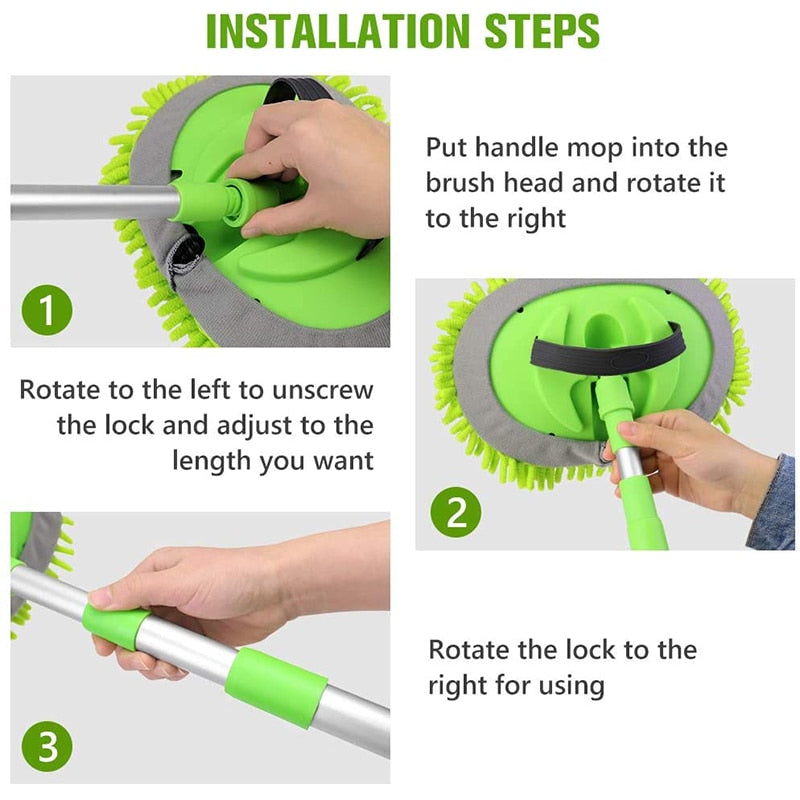 INSTALLATION STEPS

1

Put handle mop into the brush head and rotate it to the right

Rotate to the left to unscrew the lock and adjust to the length you want

2

3

Rotate the lock to the right for using