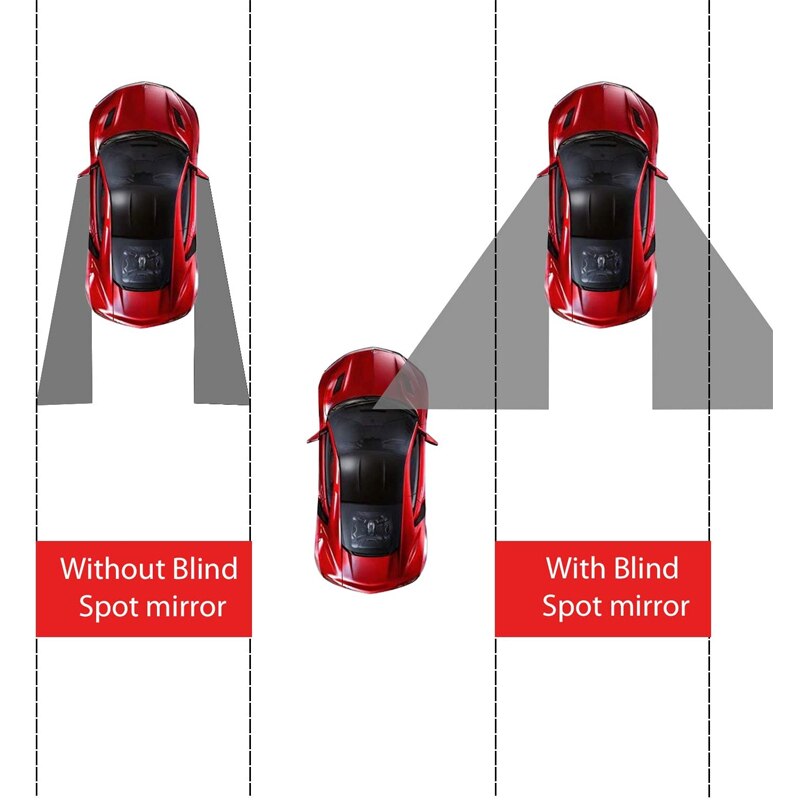 Without Blind Spot mirror

With Blind Spot mirror